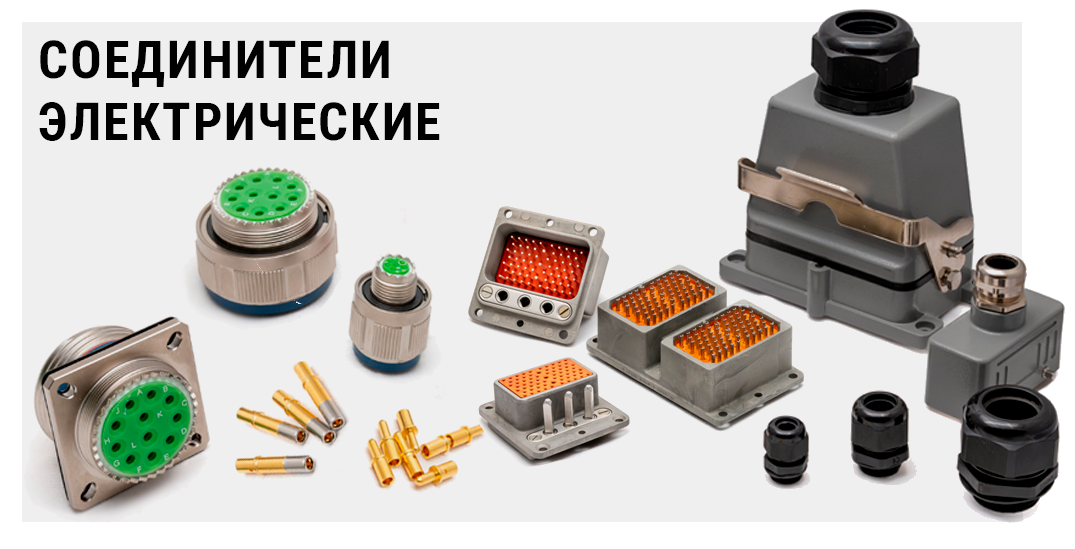 СОЕДИНИТЕЛИ ЭЛЕКТРИЧЕСКИЕ